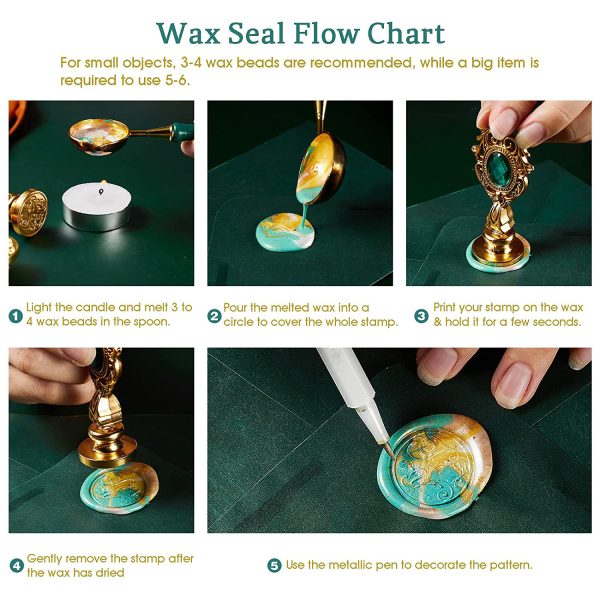 Wax Seal Flow Chart

For small objects, 3-4 wax beads are recommended, while a big item is required to use 5-6.

1 Light the candle and melt 3 to 4 wax beads in the spoon.

2 Pour the melted wax into a circle to cover the whole stamp.

3 Print your stamp on the wax & hold it for a few seconds.

4 Gently remove the stamp after the wax has dried

5 Use the metallic pen to decorate the pattern.