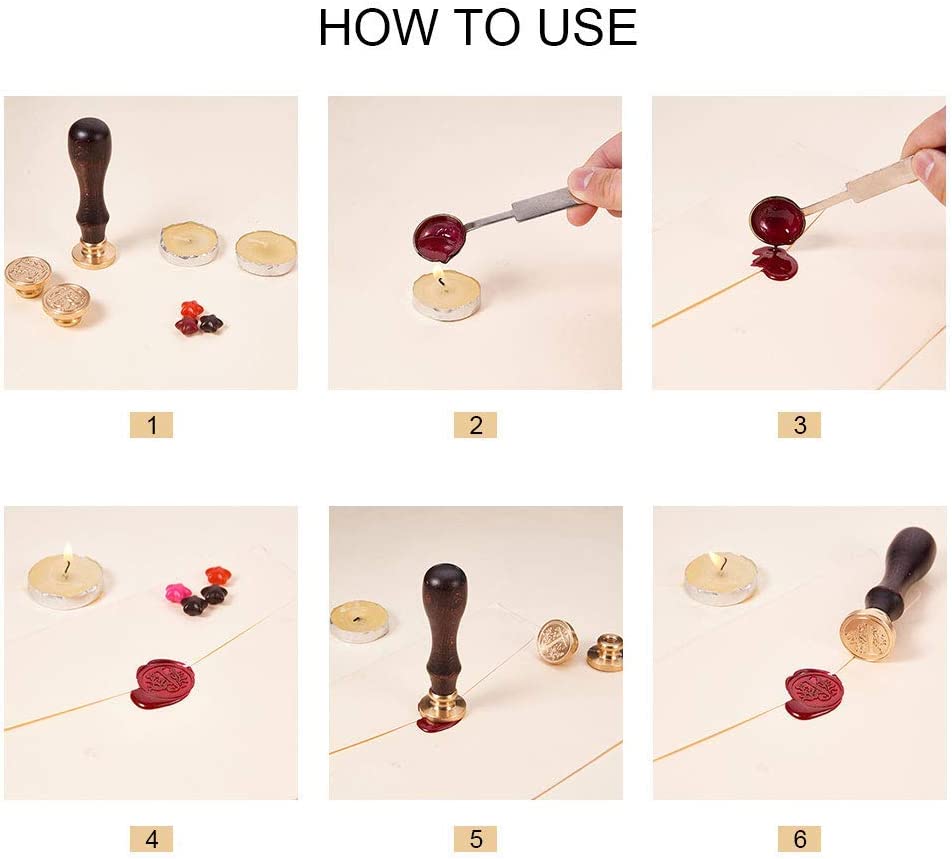 HOW TO USE

1

2

3

4

5

6